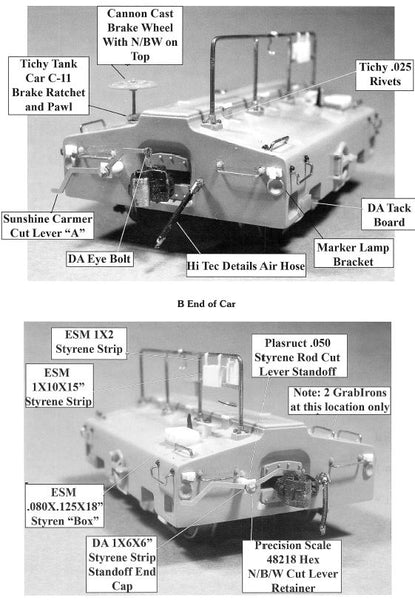 Cannon Cast Brake Wheel With N/BW on Top

Tichy Tank Car C-11 Brake Ratchet and Pawl

Tichy .025 Rivets

Sunshine Carmer Cut Lever "A"

DA Eye Bolt

Hi Tec Details Air Hose

Marker Lamp Bracket

DA Tack Board

B End of Car

ESM 1X2 Styrene Strip

ESM 1X10X15" Styrene Strip

Plasruct .050 Styrene Rod Cut Lever Standoff

Note: 2 GrabIrons at this location only

ESM .080X.125X18" Styren "Box"

DA 1X6X6" Styrene Strip Standoff End Cap

Precision Scale 48218 Hex N/B/W Cut Lever Retainer